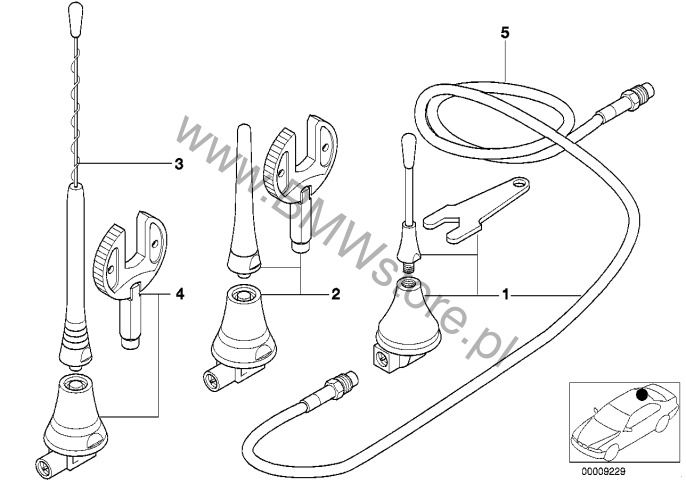 5
3
4
2
1
www.BMWstore.pl
00009229